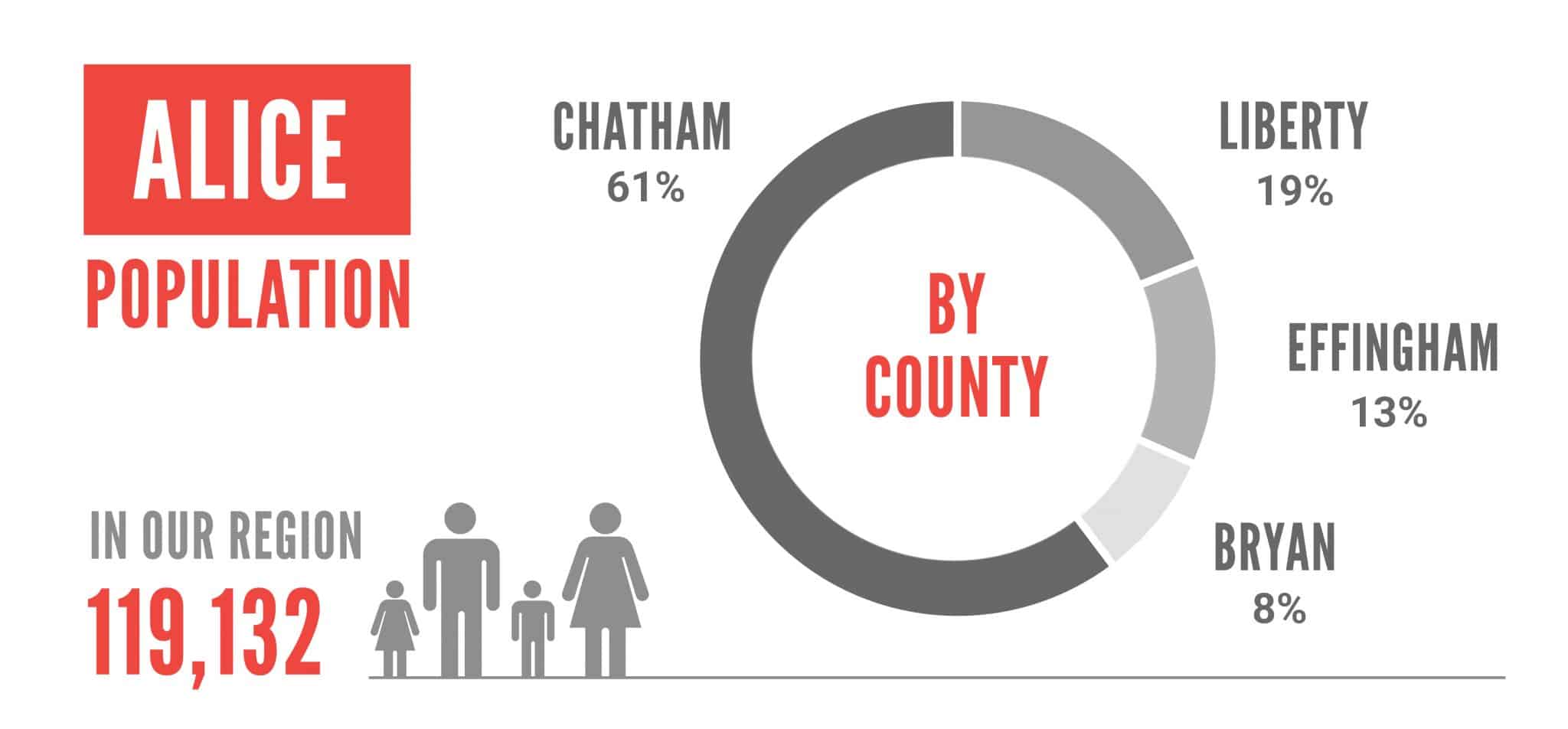 ALICE
POPULATION

IN OUR REGION
119,132

CHATHAM
61%

BY
COUNTY

LIBERTY
19%

EFFINGHAM
13%

BRYAN
8%